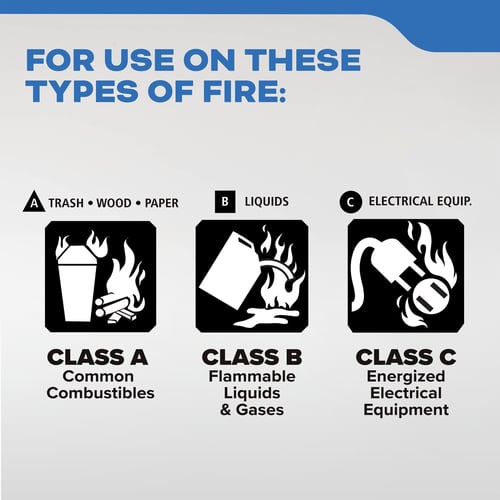 FOR USE ON THESE TYPES OF FIRE:

A TRASH • WOOD • PAPER

CLASS A
Common Combustibles

B LIQUIDS

CLASS B
Flammable Liquids & Gases

C ELECTRICAL EQUIP.

CLASS C
Energized Electrical Equipment