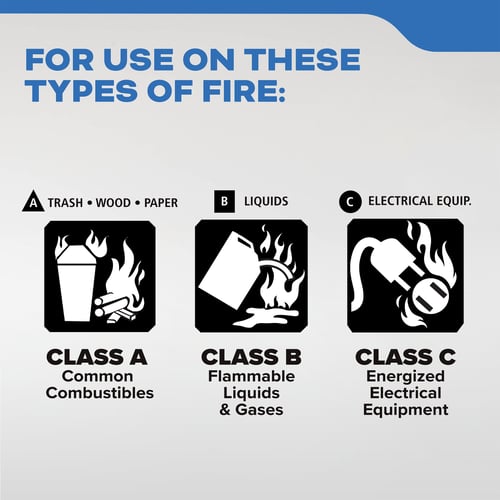 FOR USE ON THESE TYPES OF FIRE:

A TRASH • WOOD • PAPER

CLASS A
Common Combustibles

B LIQUIDS

CLASS B
Flammable Liquids & Gases

C ELECTRICAL EQUIP.

CLASS C
Energized Electrical Equipment