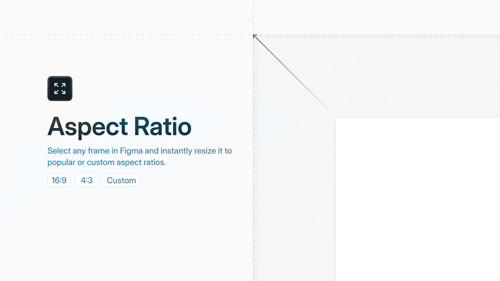 Aspect Ratio

Select any frame in Figma and instantly resize it to popular or custom aspect ratios.

16:9 4:3 Custom