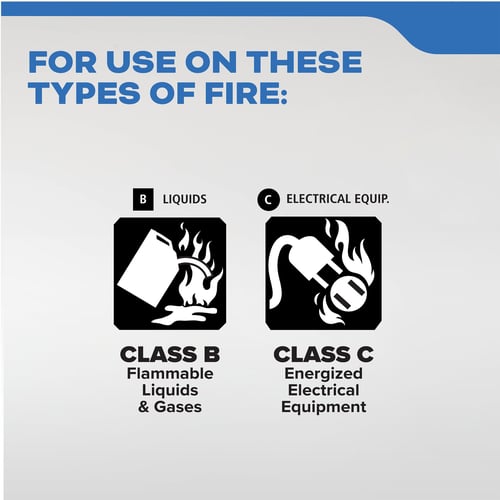 FOR USE ON THESE TYPES OF FIRE:

B LIQUIDS

CLASS B
Flammable Liquids & Gases

C ELECTRICAL EQUIP.

CLASS C
Energized Electrical Equipment