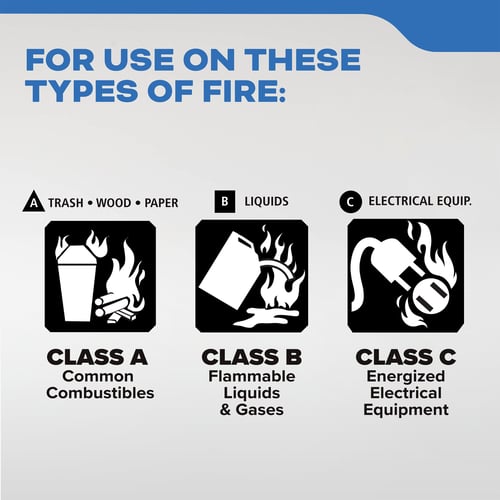 FOR USE ON THESE TYPES OF FIRE:

A TRASH • WOOD • PAPER

CLASS A
Common Combustibles

B LIQUIDS

CLASS B
Flammable Liquids & Gases

C ELECTRICAL EQUIP.

CLASS C
Energized Electrical Equipment